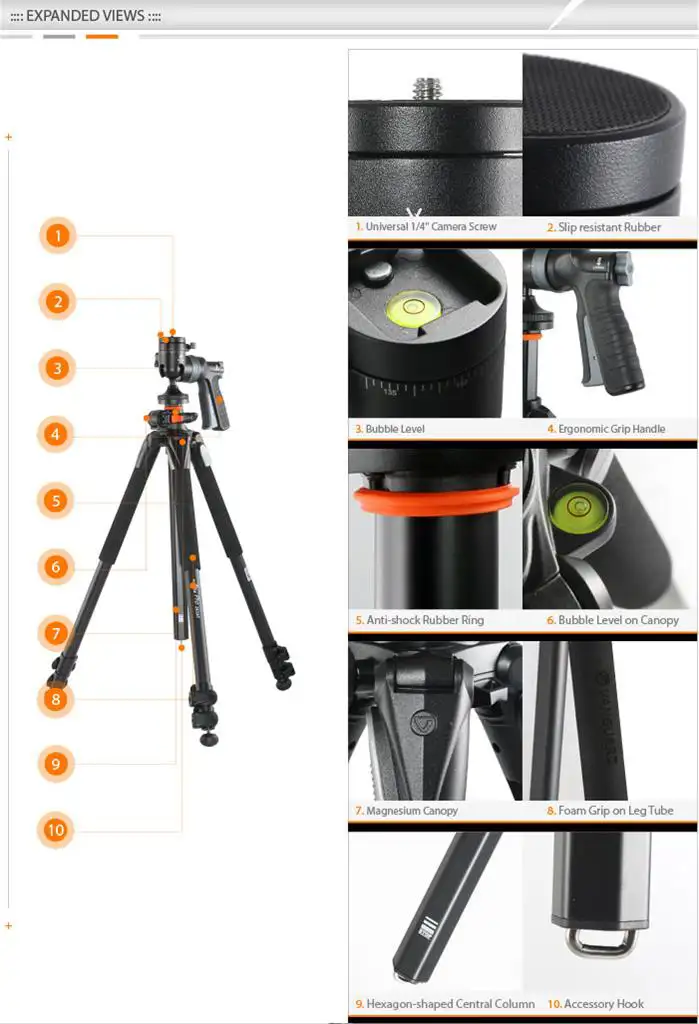 :::: EXPANDED VIEWS ::::

1
2
3
4
5
6
7
8
9
10

1. Universal 1/4" Camera Screw
2. Slip resistant Rubber
3. Bubble Level
4. Ergonomic Grip Handle
5. Anti-shock Rubber Ring
6. Bubble Level on Canopy
7. Magnesium Canopy
8. Foam Grip on Leg Tube
9. Hexagon-shaped Central Column
10. Accessory Hook